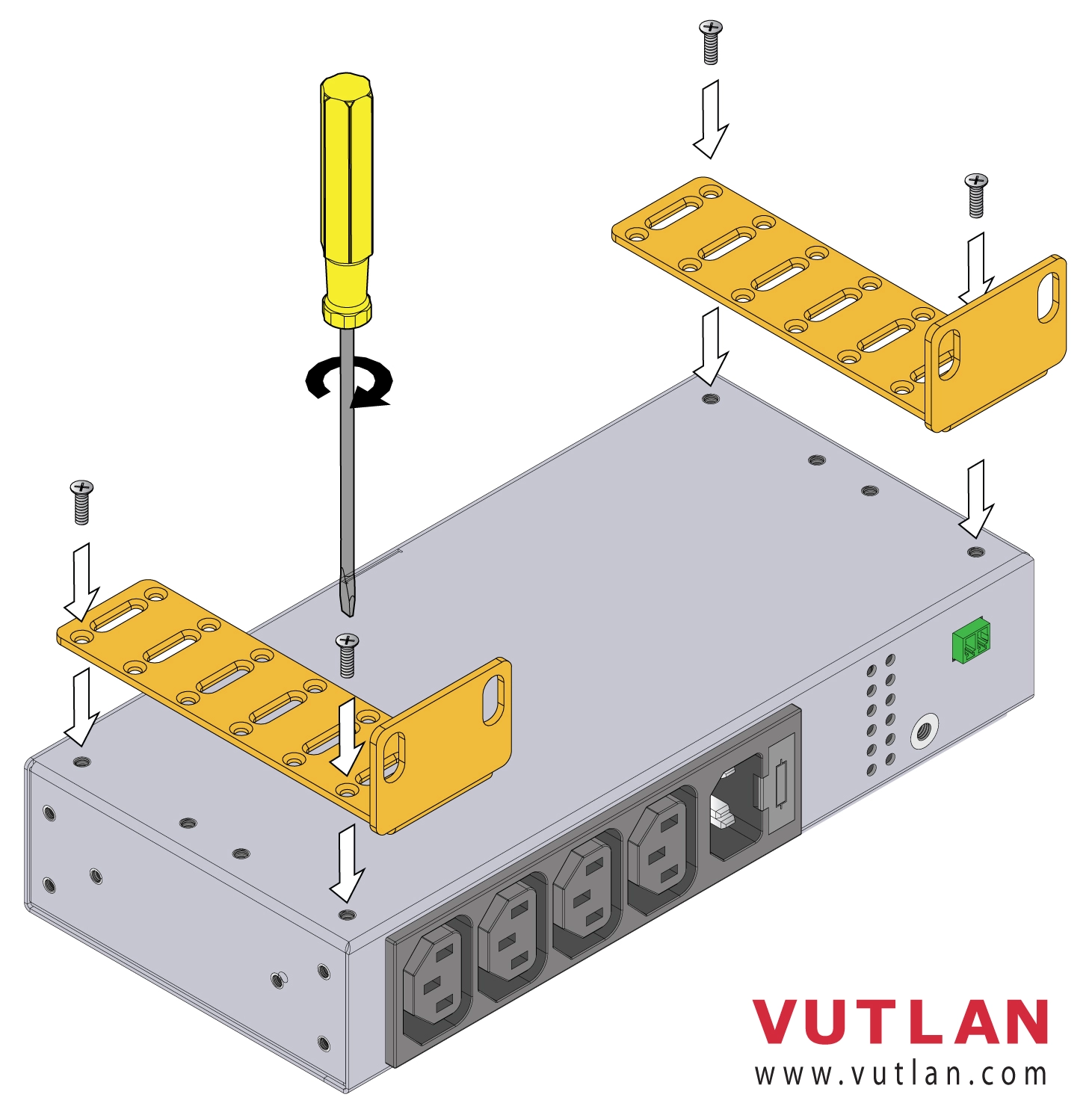 VUTLAN
www.vutlan.com