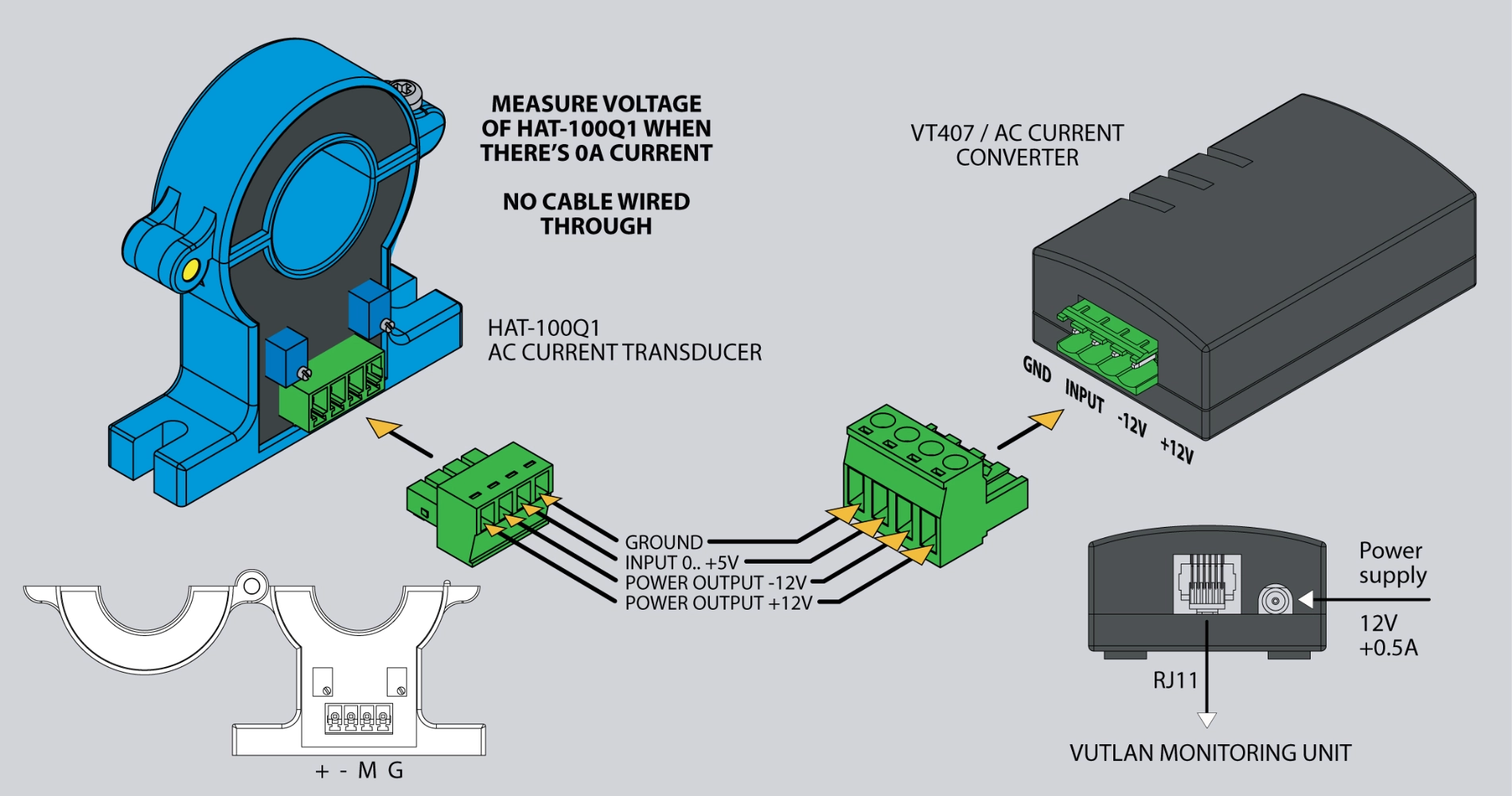 MEASURE VOLTAGE OF HAT-100Q1 WHEN THERE'S 0A CURRENT

NO CABLE WIRED THROUGH

VT407 / AC CURRENT CONVERTER

HAT-100Q1
AC CURRENT TRANSDUCER

GND INPUT -12V +12V

GROUND
INPUT 0.. +5V
POWER OUTPUT -12V
POWER OUTPUT +12V

Power supply

12V +0.5A

RJ11

VUTLAN MONITORING UNIT

+ - M G