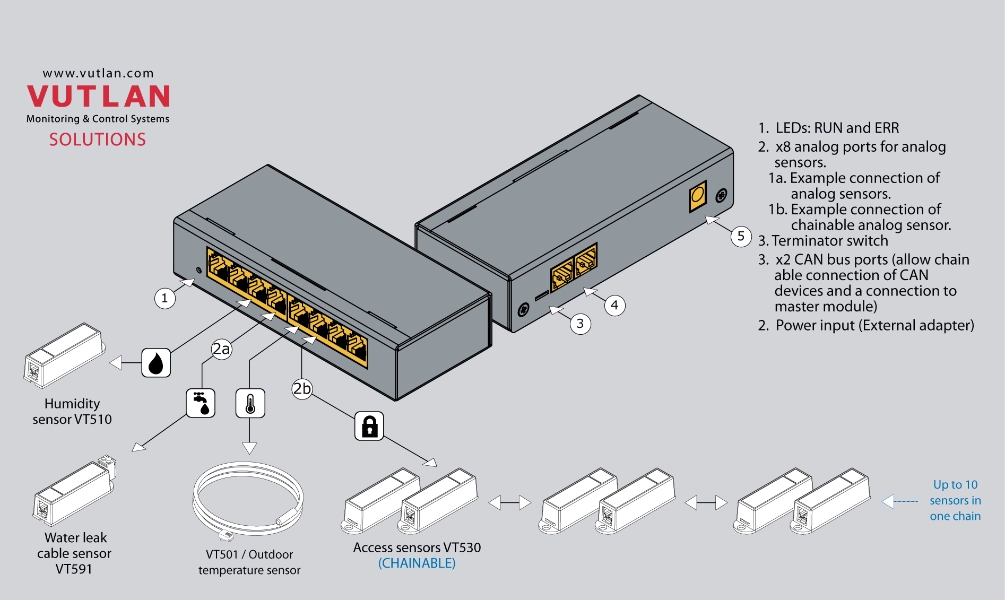 www.vutlan.com
VUTLAN
Monitoring & Control Systems
SOLUTIONS

1. LEDs: RUN and ERR
2. x8 analog ports for analog sensors.
1a. Example connection of analog sensors.
1b. Example connection of chainable analog sensor.
3. Terminator switch
3. x2 CAN bus ports (allow chain able connection of CAN devices and a connection to master module)
2. Power input (External adapter)

1
2a
2b
3
4
5

Humidity sensor VT510

Water leak cable sensor VT591

VT501 / Outdoor temperature sensor

Access sensors VT530
(CHAINABLE)

Up to 10 sensors in one chain