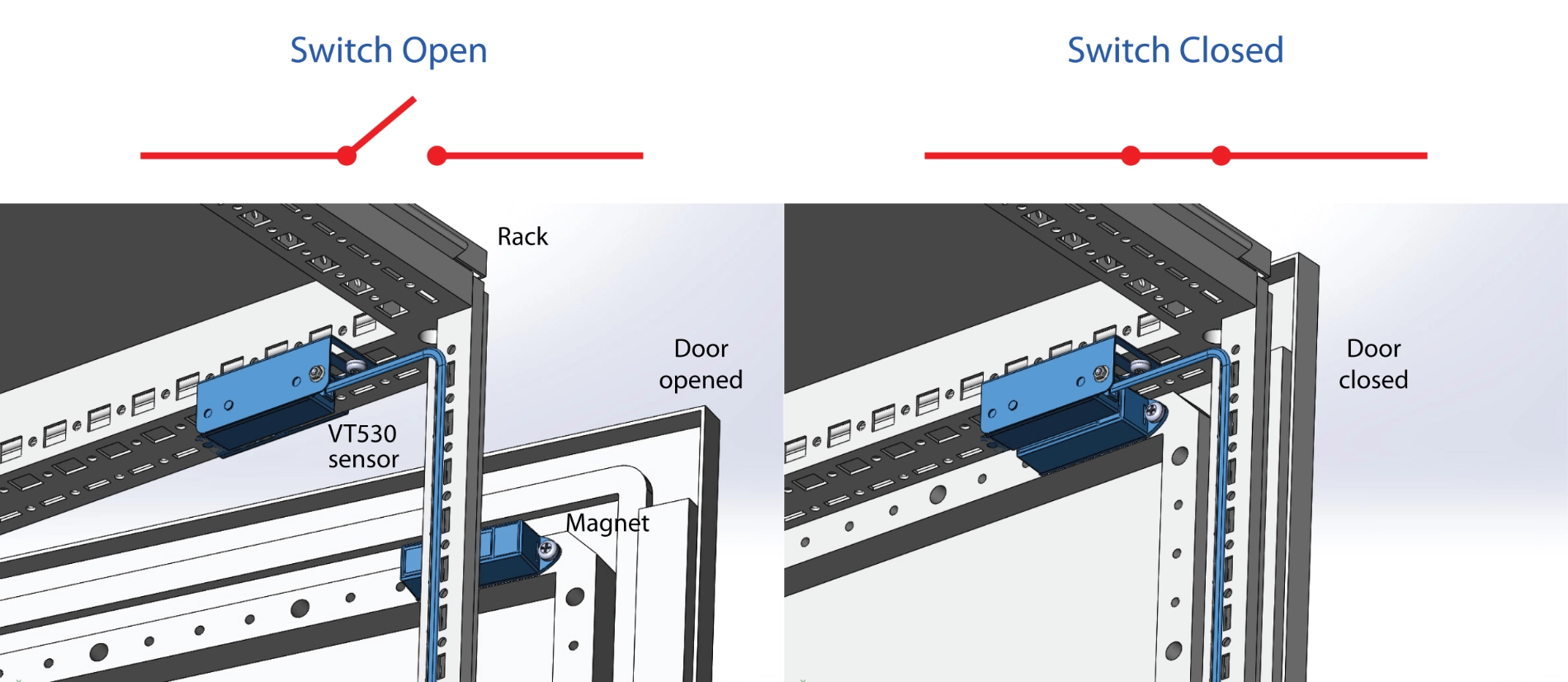 Switch Open

Rack

Door opened

VT530 sensor

Magnet

Switch Closed

Door closed