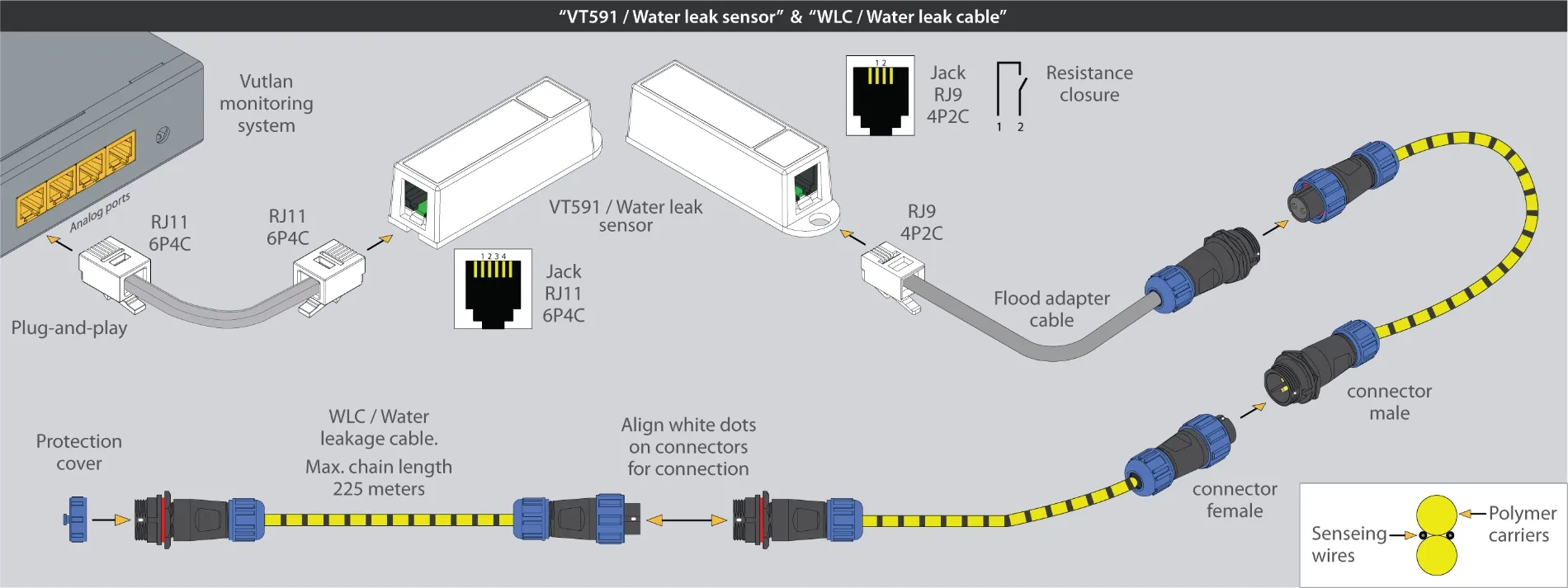 “VT591 / Water leak sensor” & “WLC / Water leak cable”

Vutlan monitoring system

Analog ports

RJ11 6P4C

RJ11 6P4C

Plug-and-play

VT591 / Water leak sensor

1 2 3 4

Jack RJ11 6P4C

1 2

Jack RJ9 4P2C

1 2

Resistance closure

RJ9 4P2C

Flood adapter cable

connector male

connector female

Protection cover

WLC / Water leakage cable.

Max. chain length 225 meters

Align white dots on connectors for connection

Senseing wires

Polymer carriers